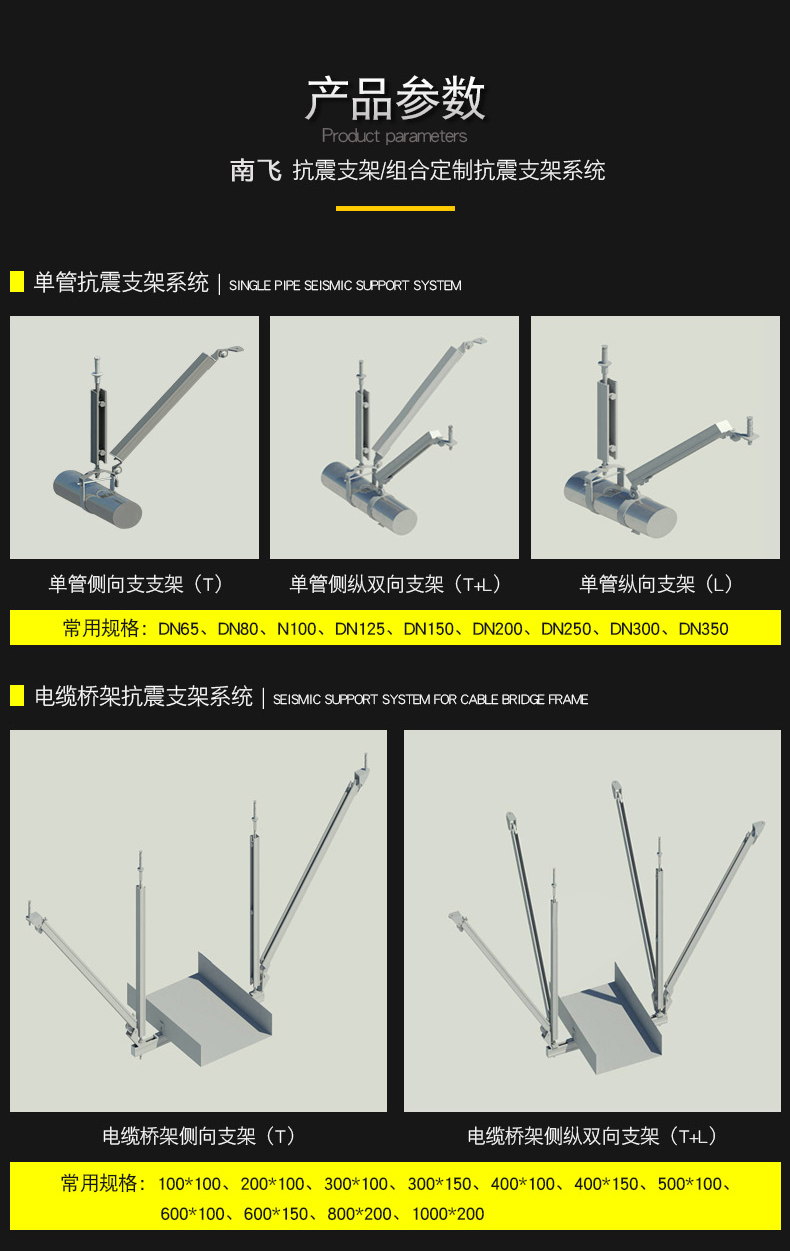 产品参数
Product parameters
南飞 抗震支架/组合定制抗震支架系统

单管抗震支架系统 | SINGLE PIPE SEISMIC SUPPORT SYSTEM

单管侧向支支架（T）
单管侧纵双向支架（T+L）
单管纵向支架（L）

常用规格：DN65、DN80、N100、DN125、DN150、DN200、DN250、DN300、DN350

电缆桥架抗震支架系统 | SEISMIC SUPPORT SYSTEM FOR CABLE BRIDGE FRAME

电缆桥架侧向支架（T）
电缆桥架侧纵双向支架（T+L）

常用规格：100*100、200*100、300*100、300*150、400*100、400*150、500*100、600*100、600*150、800*200、1000*200